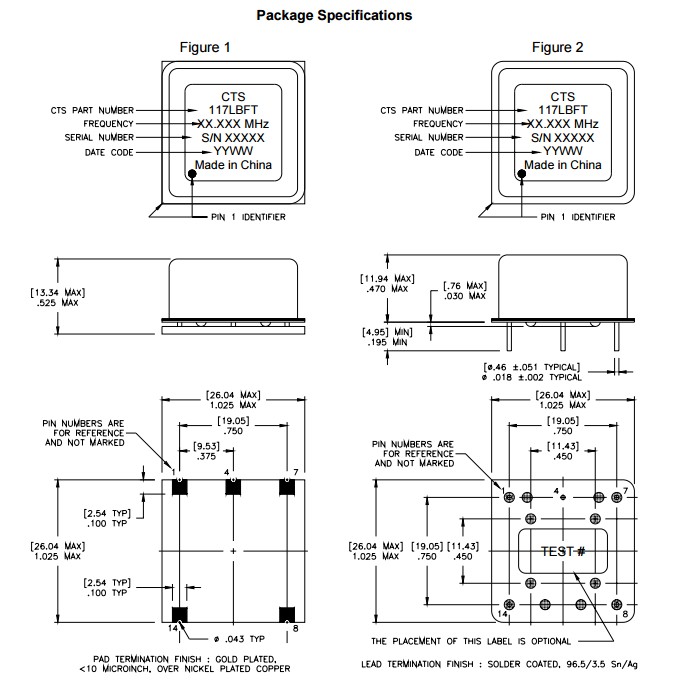 Package Specifications

Figure 1

CTS PART NUMBER
FREQUENCY
SERIAL NUMBER
DATE CODE

CTS
117LBFT
XX.XXX MHz
S/N XXXXX
YYWW
Made in China

PIN 1 IDENTIFIER

[13.34 MAX]
.525 MAX

[26.04 MAX]
1.025 MAX
[19.05]
.750
[9.53]
.375
PIN NUMBERS ARE FOR REFERENCE AND NOT MARKED
1 4 7
[2.54 TYP]
.100 TYP
[26.04 MAX]
1.025 MAX
[2.54 TYP]
.100 TYP
14 8
ø .043 TYP

PAD TERMINATION FINISH : GOLD PLATED, <10 MICROINCH, OVER NICKEL PLATED COPPER

Figure 2

CTS PART NUMBER
FREQUENCY
SERIAL NUMBER
DATE CODE

CTS
117LBFT
XX.XXX MHz
S/N XXXXX
YYWW
Made in China

PIN 1 IDENTIFIER

[11.94 MAX]
.470 MAX
[.76 MAX]
.030 MAX
[4.95] MIN
.195 MIN
[ø.46 ±.051 TYPICAL]
ø .018 ±.002 TYPICAL

[26.04 MAX]
1.025 MAX
[19.05]
.750
[11.43]
.450
PIN NUMBERS ARE FOR REFERENCE AND NOT MARKED
1 4 7
[26.04 MAX]
1.025 MAX
[19.05]
.750
[11.43]
.450
TEST #
14 8

THE PLACEMENT OF THIS LABEL IS OPTIONAL

LEAD TERMINATION FINISH : SOLDER COATED, 96.5/3.5 Sn/Ag